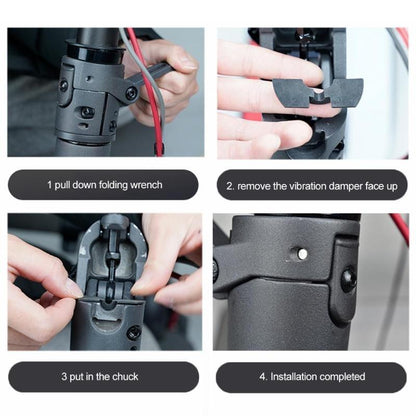 1 pull down folding wrench

2. remove the vibration damper face up

3 put in the chuck

4. Installation completed